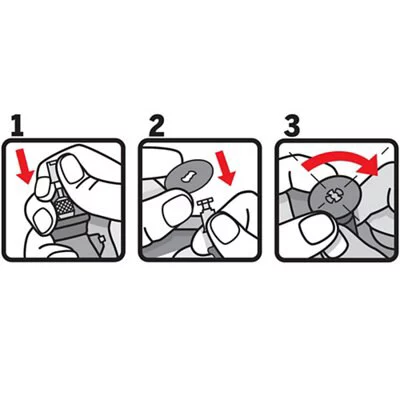 1

2

3