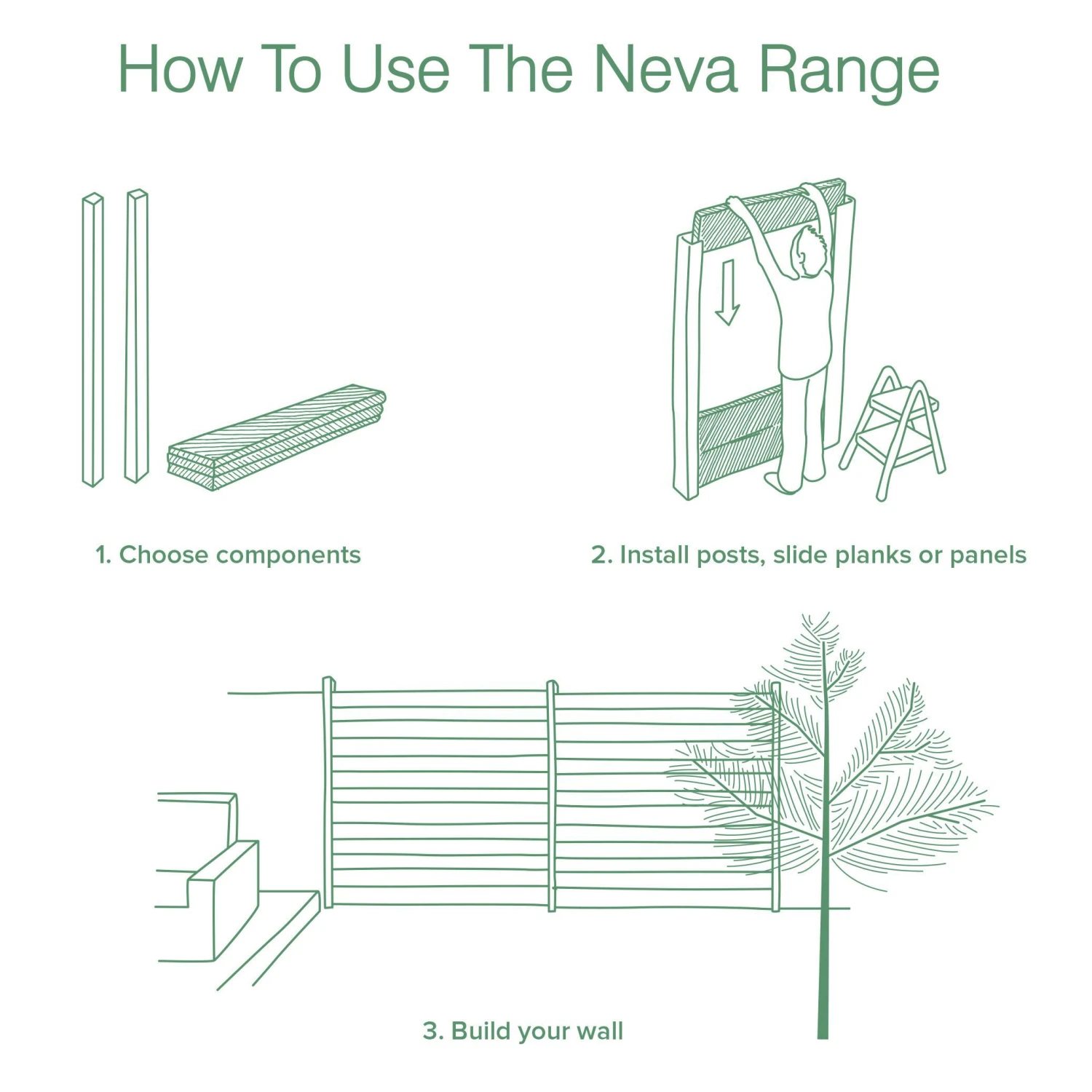 How To Use The Neva Range

1. Choose components

2. Install posts, slide planks or panels

3. Build your wall